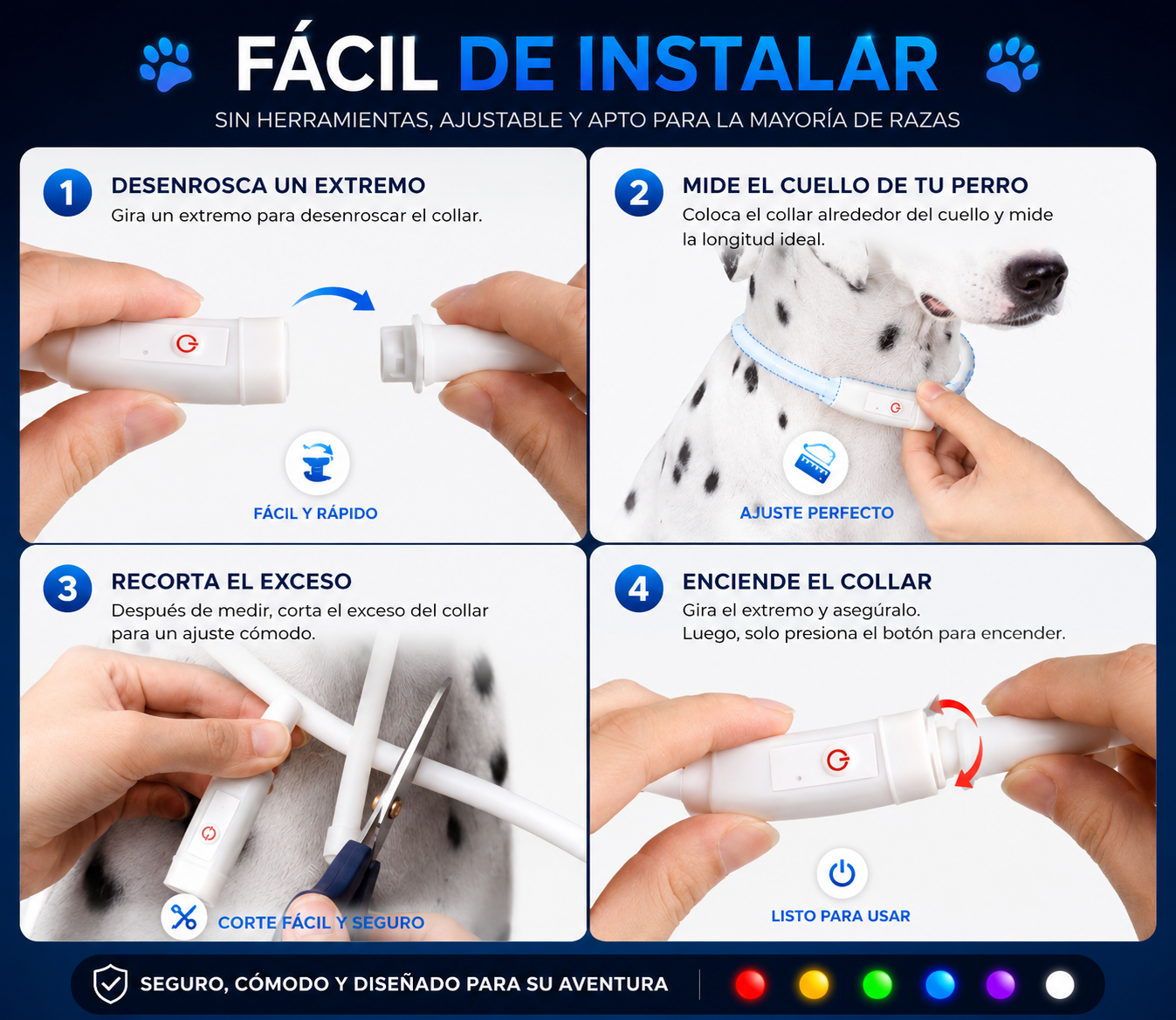 FÁCIL DE INSTALAR

SIN HERRAMIENTAS, AJUSTABLE Y APTO PARA LA MAYORÍA DE RAZAS

1
DESENROSCA UN EXTREMO
Gira un extremo para desenroscar el collar.

FÁCIL Y RÁPIDO

2
MIDE EL CUELLO DE TU PERRO
Coloca el collar alrededor del cuello y mide la longitud ideal.

AJUSTE PERFECTO

3
RECORTA EL EXCESO
Después de medir, corta el exceso del collar para un ajuste cómodo.

CORTE FÁCIL Y SEGURO

4
ENCIENDE EL COLLAR
Gira el extremo y asegúralo.
Luego, solo presiona el botón para encender.

LISTO PARA USAR

SEGURO, CÓMODO Y DISEÑADO PARA SU AVENTURA